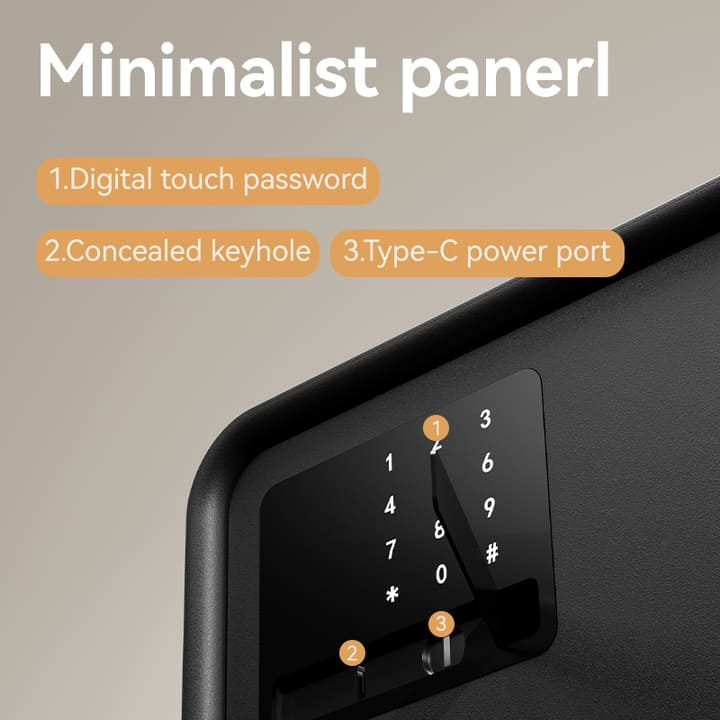 Minimalist panerl

1.Digital touch password

2.Concealed keyhole

3.Type-C power port

1

3

1

6

4

9

7

8

#

*

0

3

2